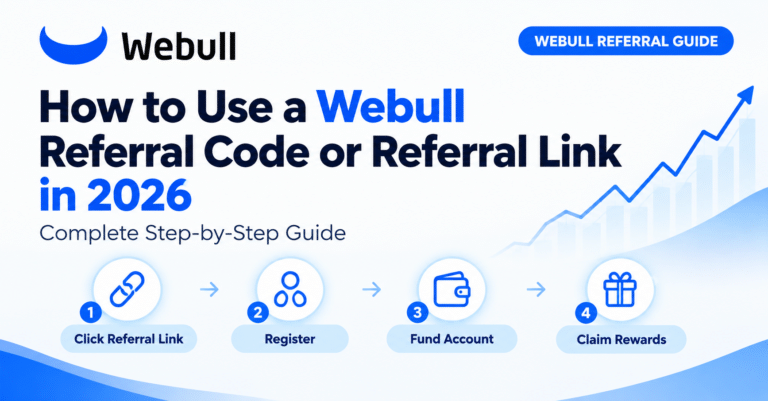 Webull

WEBULL REFERRAL GUIDE

How to Use a Webull Referral Code or Referral Link in 2026

Complete Step-by-Step Guide

1
Click Referral Link

→

2
Register

→

3
Fund Account

→

4
Claim Rewards